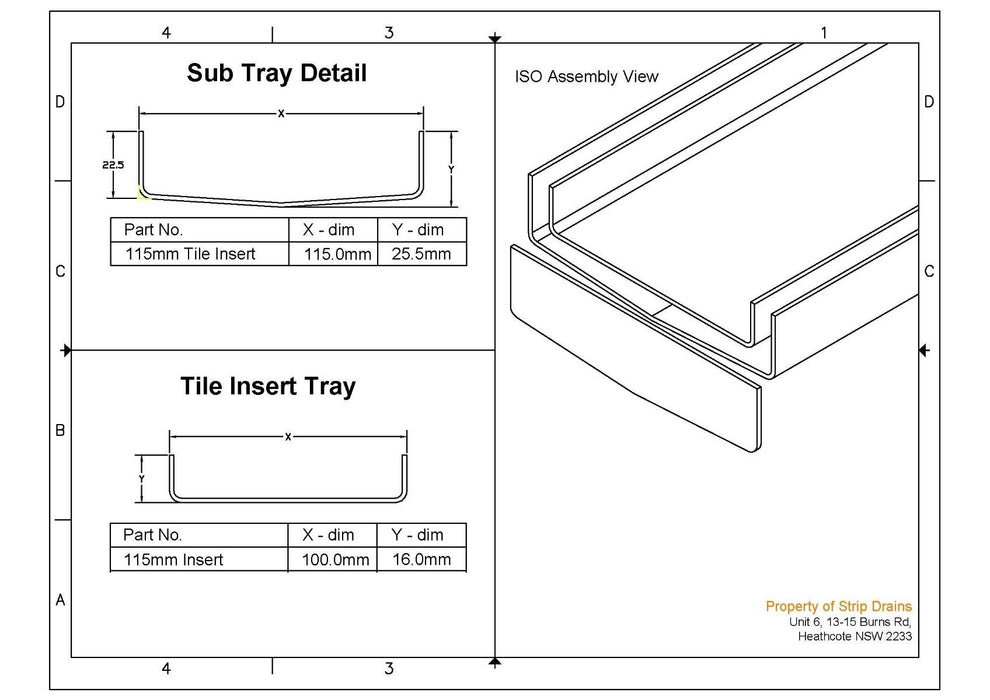 4 3 1

D

C

B

A

Sub Tray Detail

X

22.5

Y

| Part No. | X - dim | Y - dim |
|---|---|---|
| 115mm Tile Insert | 115.0mm | 25.5mm |

Tile Insert Tray

X

Y

| Part No. | X - dim | Y - dim |
|---|---|---|
| 115mm Insert | 100.0mm | 16.0mm |

ISO Assembly View

D

C

Property of Strip Drains
Unit 6, 13-15 Burns Rd,
Heathcote NSW 2233

4 3